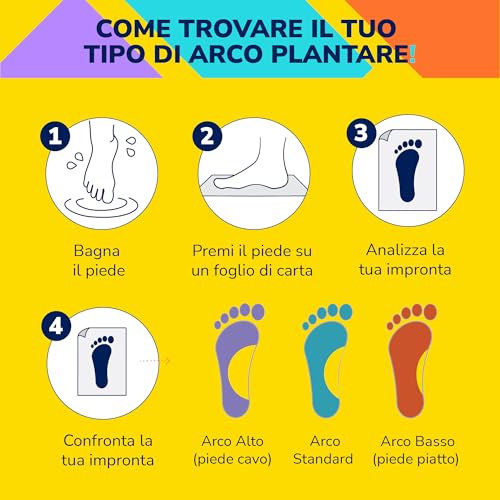 COME TROVARE IL TUO TIPO DI ARCO PLANTARE!

1
Bagna il piede

2
Premi il piede su un foglio di carta

3
Analizza la tua impronta

4
Confronta la tua impronta

Arco Alto (piede cavo)

Arco Standard

Arco Basso (piede piatto)